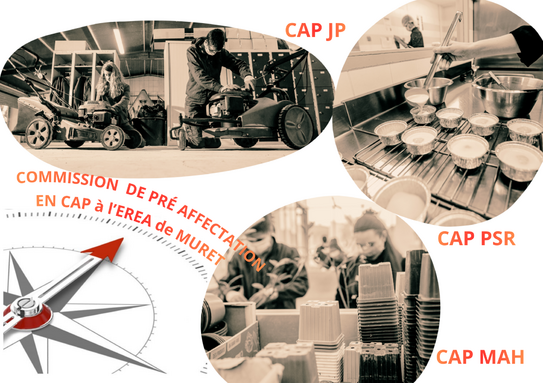 CAP JP

COMMISSION DE PRÉ AFFECTATION
EN CAP à l'EREA de MURET

CAP PSR

CAP MAH